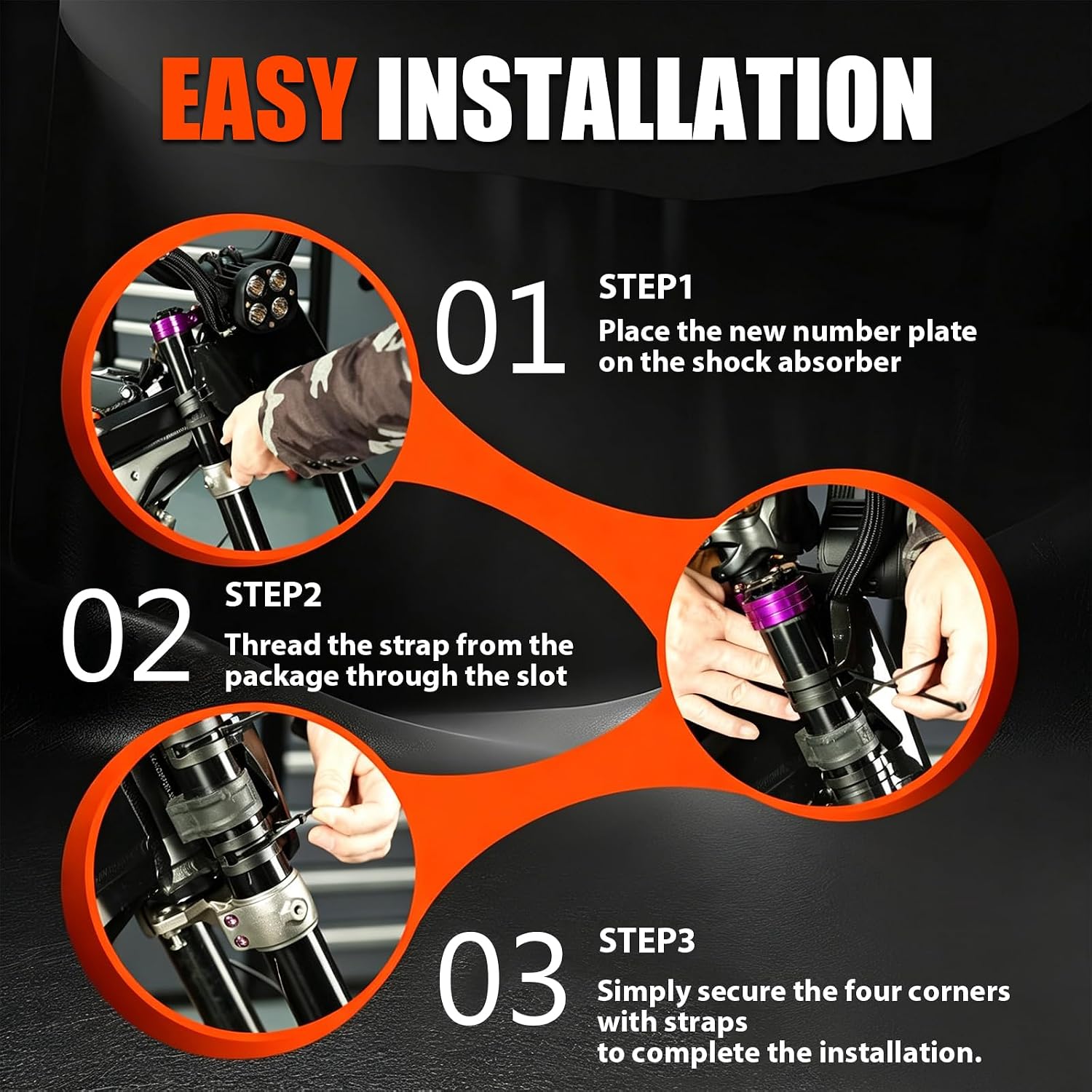 EASY INSTALLATION

01

STEP1
Place the new number plate on the shock absorber

02

STEP2
Thread the strap from the package through the slot

03

STEP3
Simply secure the four corners with straps
to complete the installation.